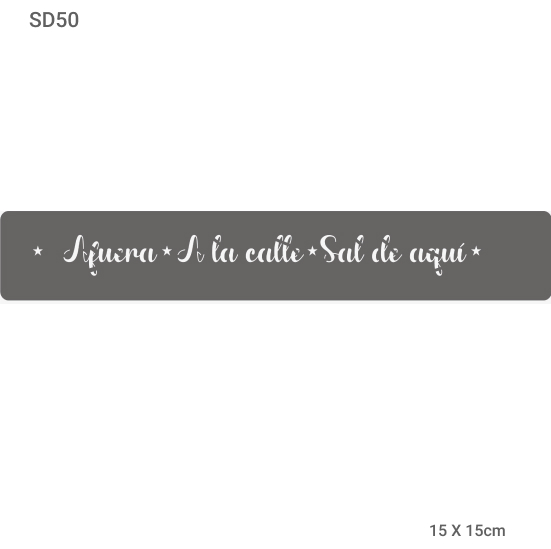 SD50

★ Afuera ★ A la calle ★ Sal de aquí ★

15 X 15cm